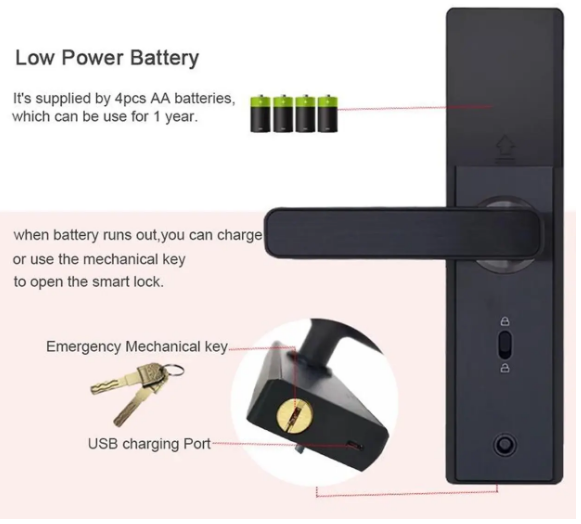 Low Power Battery

It's supplied by 4pcs AA batteries, which can be use for 1 year.

when battery runs out,you can charge or use the mechanical key to open the smart lock.

Emergency Mechanical key

USB charging Port