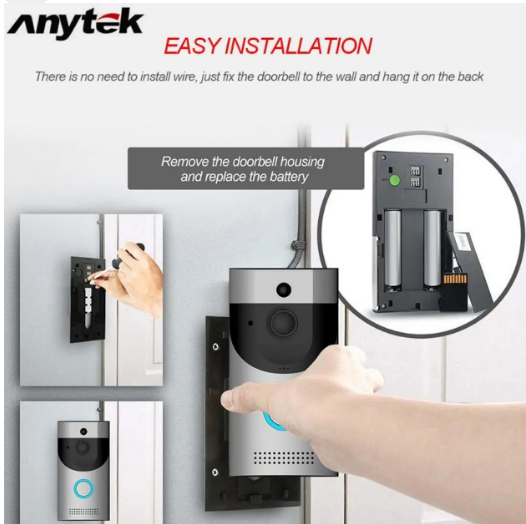 Anytek

EASY INSTALLATION

There is no need to install wire, just fix the doorbell to the wall and hang it on the back

Remove the doorbell housing and replace the battery